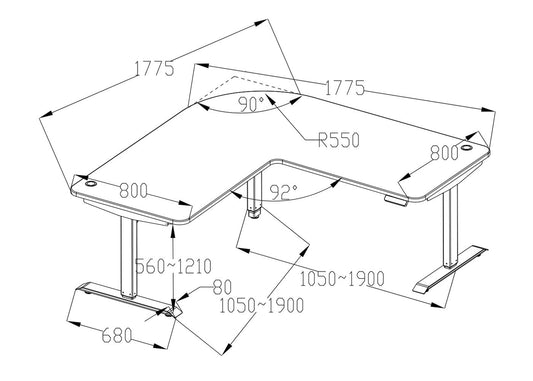 1775
1775
90°
R550
800
800
92°
560~1210
80
1050~1900
1050~1900
680