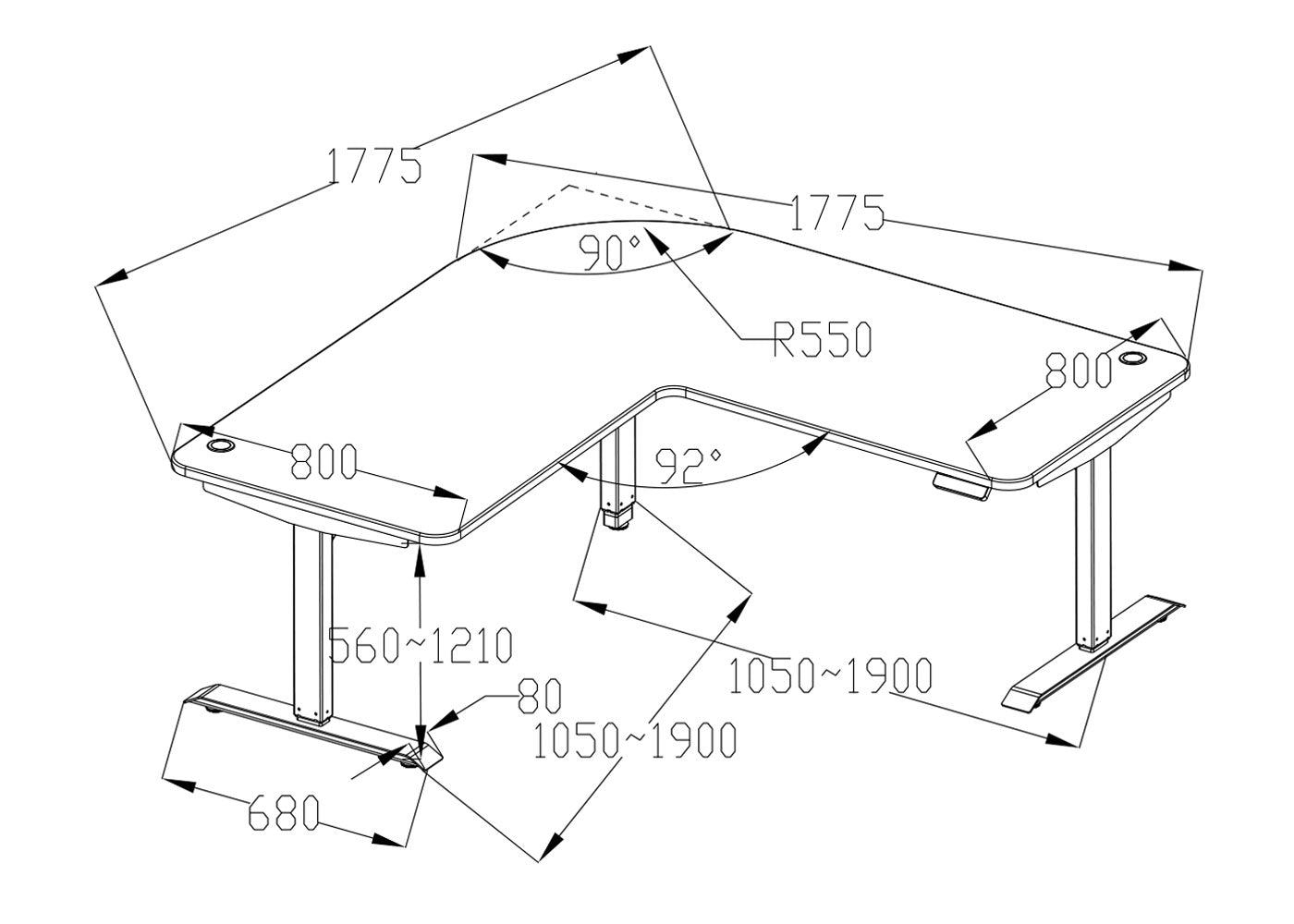 1775

1775

90°

R550

800

800

92°

560~1210

80

1050~1900

1050~1900

680